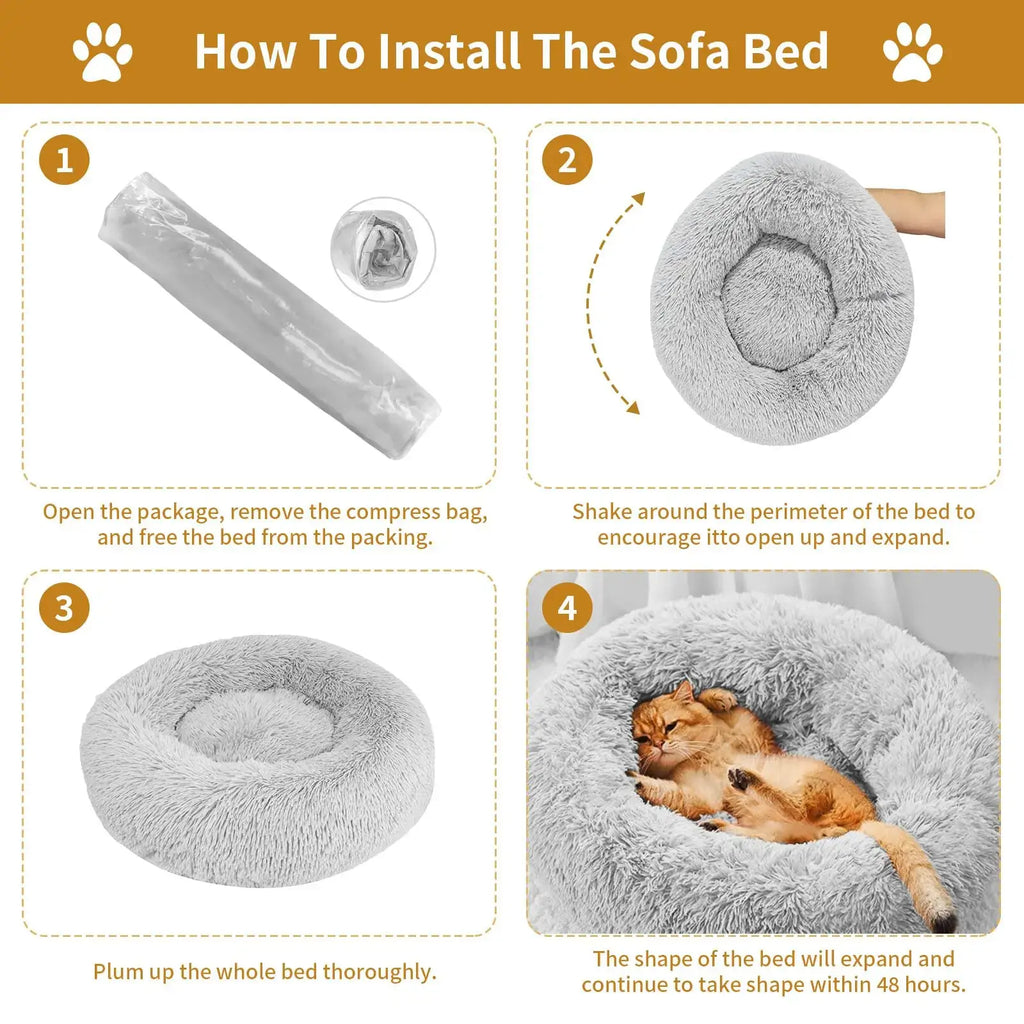 How To Install The Sofa Bed

1

Open the package, remove the compress bag, and free the bed from the packing.

2

Shake around the perimeter of the bed to encourage itto open up and expand.

3

Plum up the whole bed thoroughly.

4

The shape of the bed will expand and continue to take shape within 48 hours.