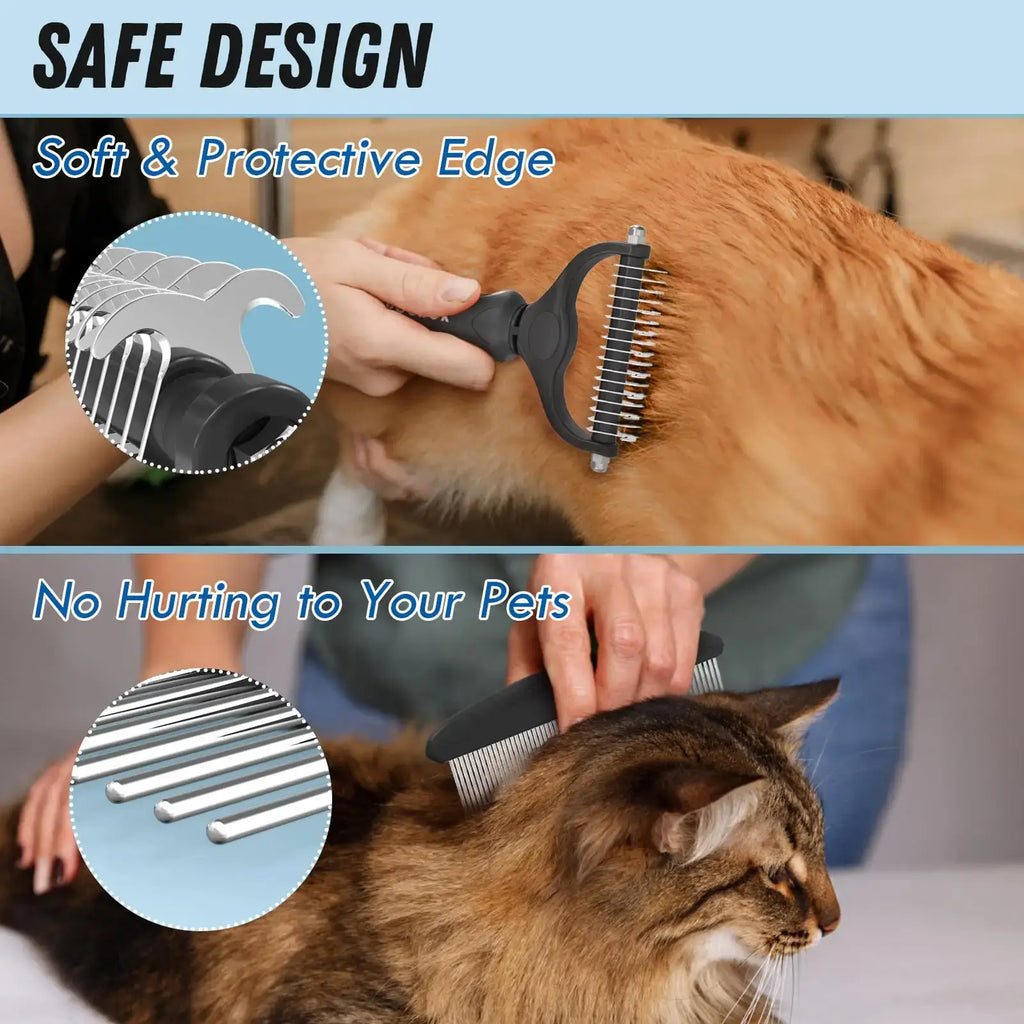 SAFE DESIGN

Soft & Protective Edge

No Hurting to Your Pets